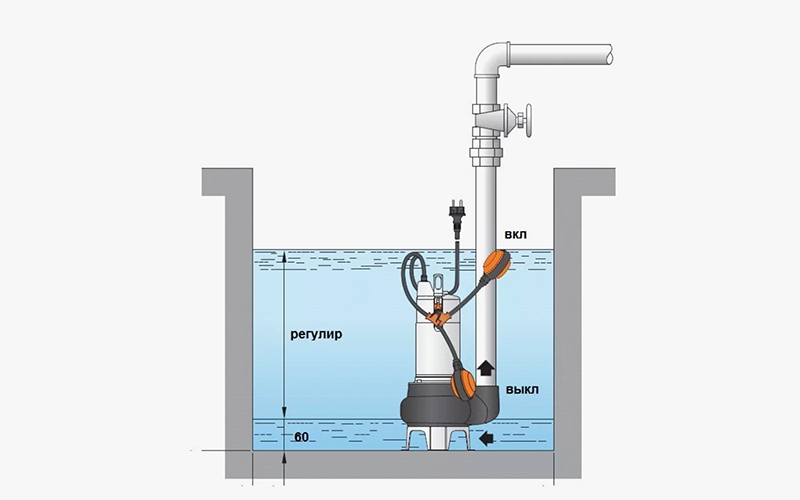 вкл

регулир

выкл

60